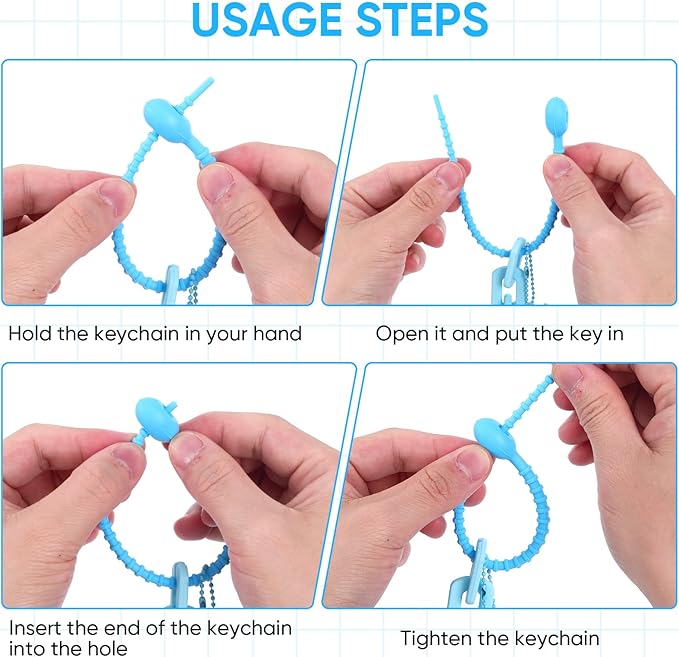 USAGE STEPS

Hold the keychain in your hand

Open it and put the key in

Insert the end of the keychain into the hole

Tighten the keychain