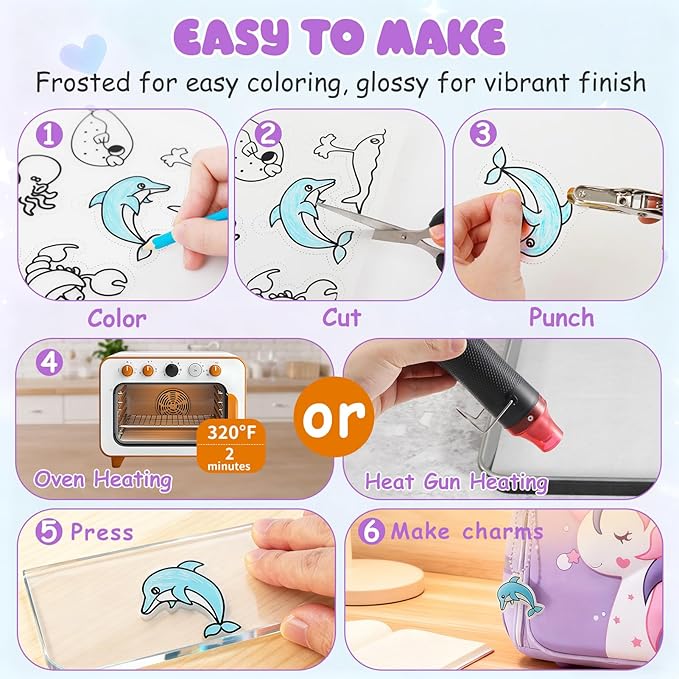 EASY TO MAKE

Frosted for easy coloring, glossy for vibrant finish

1

Color

2

Cut

3

Punch

4

320°F

2 minutes

Oven Heating

or

Heat Gun Heating

5 Press

6 Make charms