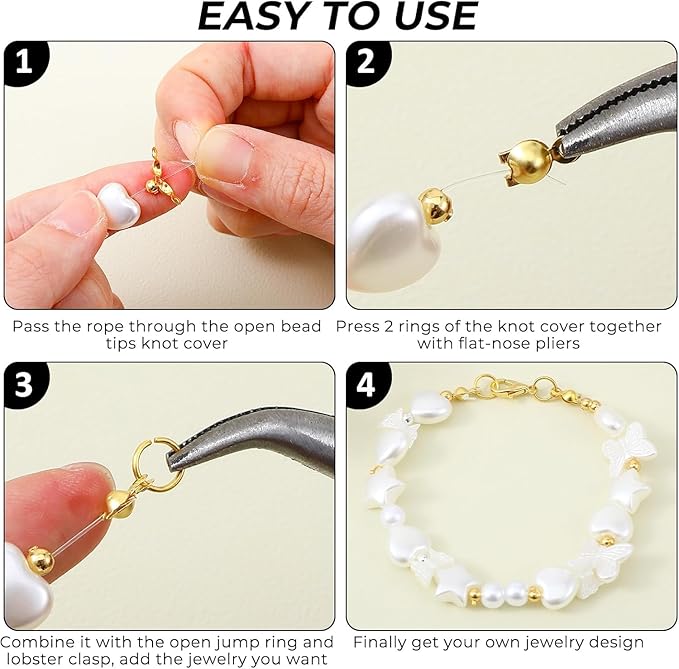 EASY TO USE

1

Pass the rope through the open bead tips knot cover

2

Press 2 rings of the knot cover together with flat-nose pliers

3

Combine it with the open jump ring and lobster clasp, add the jewelry you want

4

Finally get your own jewelry design