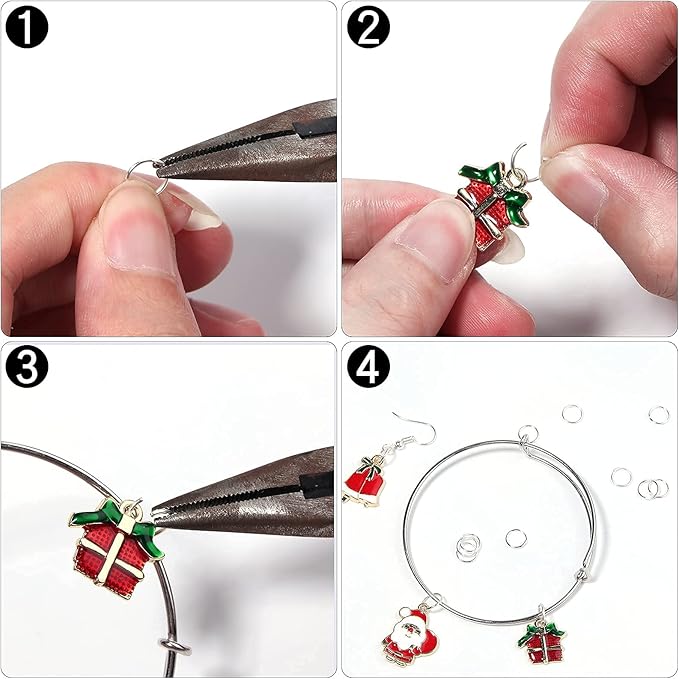 1
2
3
4