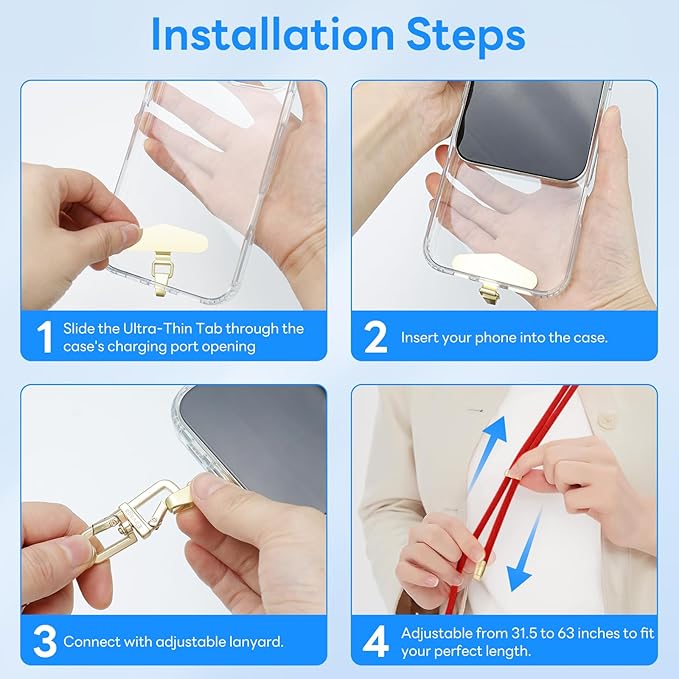 Installation Steps

1 Slide the Ultra-Thin Tab through the case's charging port opening

2 Insert your phone into the case.

3 Connect with adjustable lanyard.

4 Adjustable from 31.5 to 63 inches to fit your perfect length.