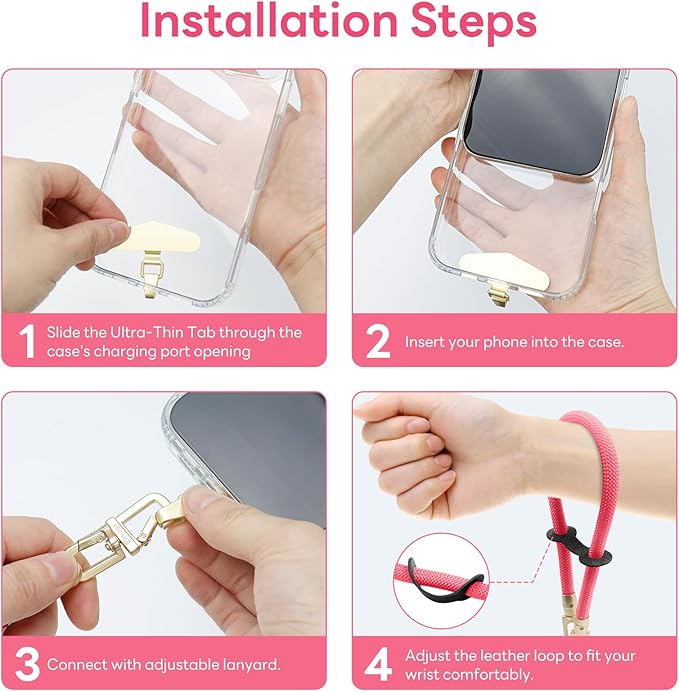 Installation Steps

1 Slide the Ultra-Thin Tab through the case's charging port opening

2 Insert your phone into the case.

3 Connect with adjustable lanyard.

4 Adjust the leather loop to fit your wrist comfortably.