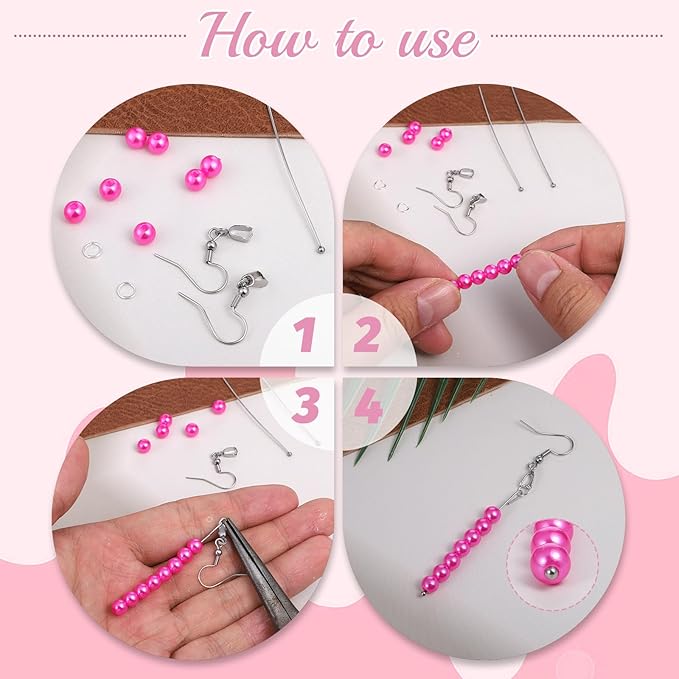 How to use

1
2
3
4