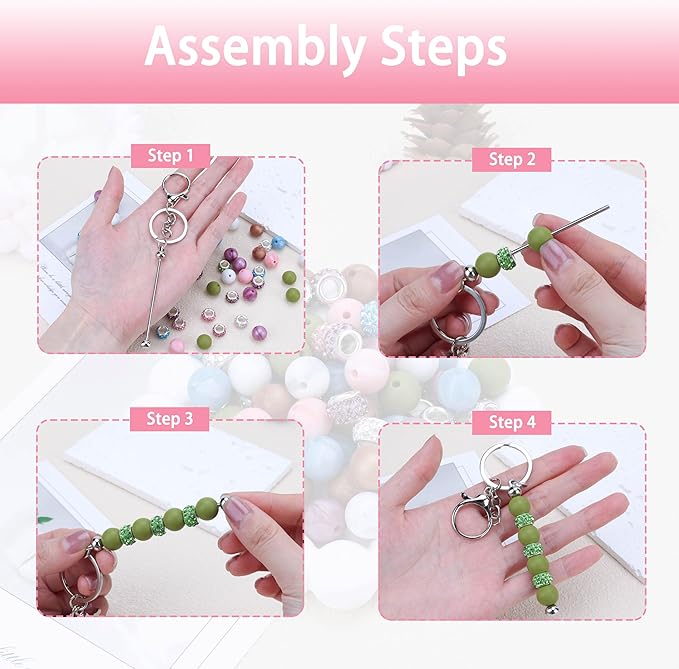 Assembly Steps

Step 1

Step 2

Step 3

Step 4