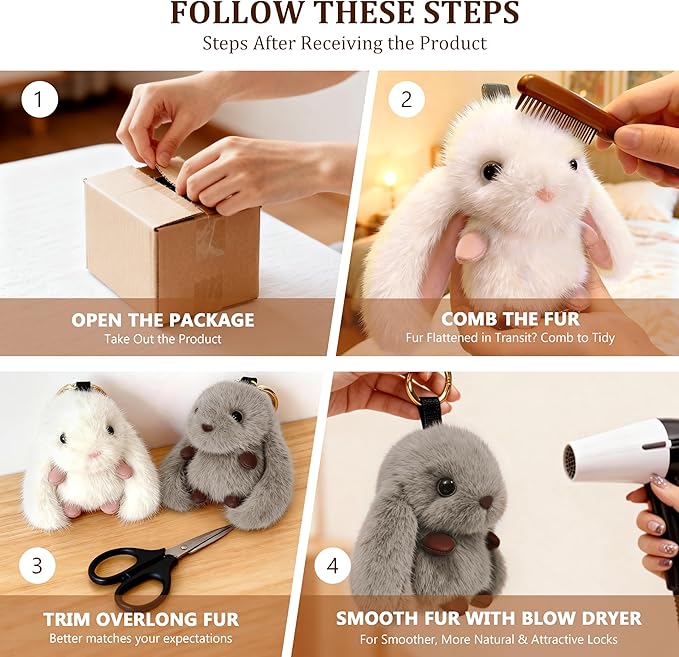 FOLLOW THESE STEPS
Steps After Receiving the Product

1
OPEN THE PACKAGE
Take Out the Product

2
COMB THE FUR
Fur Flattened in Transit? Comb to Tidy

3
TRIM OVERLONG FUR
Better matches your expectations

4
SMOOTH FUR WITH BLOW DRYER
For Smoother, More Natural & Attractive Locks