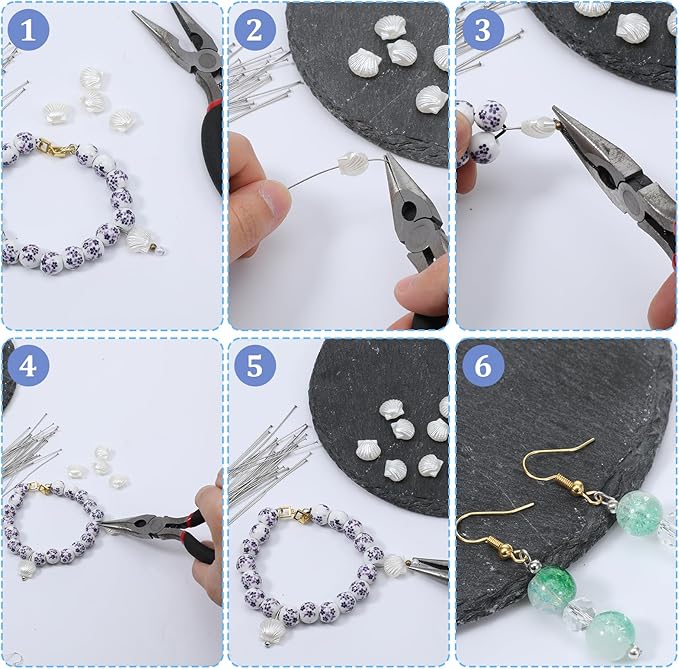 1

2

3

4

5

6