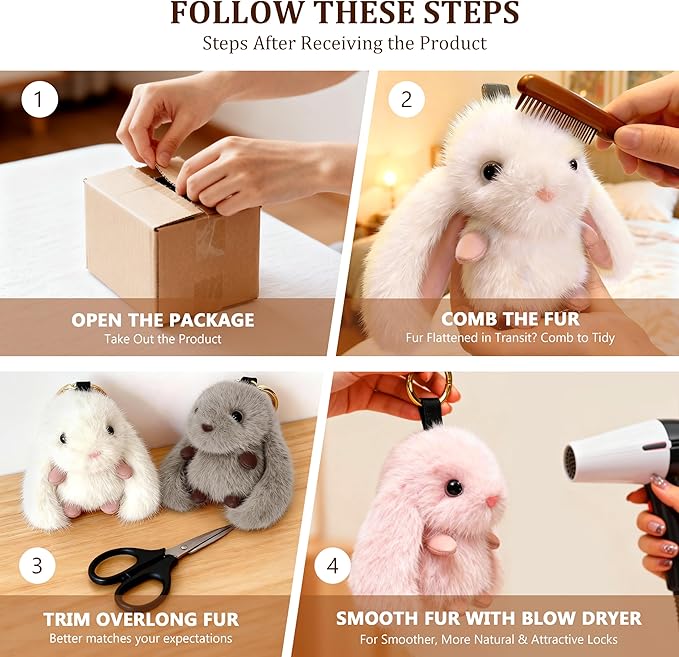 FOLLOW THESE STEPS
Steps After Receiving the Product

1
OPEN THE PACKAGE
Take Out the Product

2
COMB THE FUR
Fur Flattened in Transit? Comb to Tidy

3
TRIM OVERLONG FUR
Better matches your expectations

4
SMOOTH FUR WITH BLOW DRYER
For Smoother, More Natural & Attractive Locks