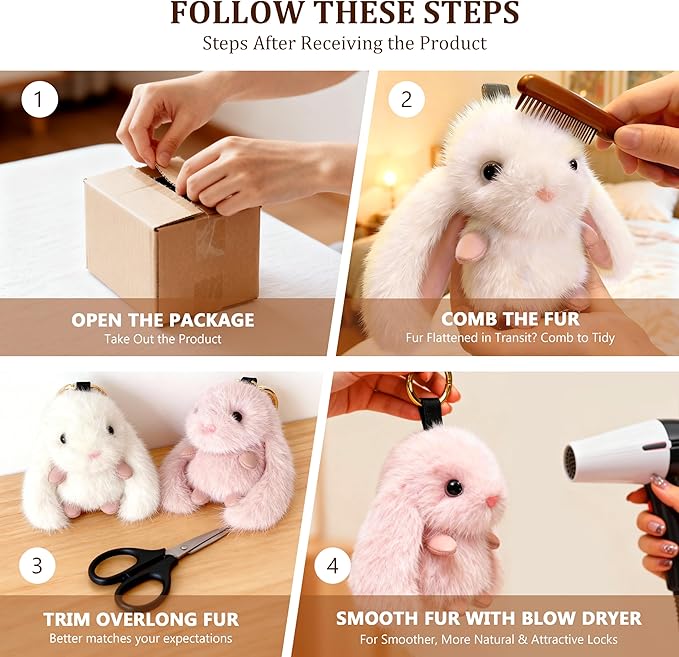 FOLLOW THESE STEPS
Steps After Receiving the Product

1
OPEN THE PACKAGE
Take Out the Product

2
COMB THE FUR
Fur Flattened in Transit? Comb to Tidy

3
TRIM OVERLONG FUR
Better matches your expectations

4
SMOOTH FUR WITH BLOW DRYER
For Smoother, More Natural & Attractive Locks