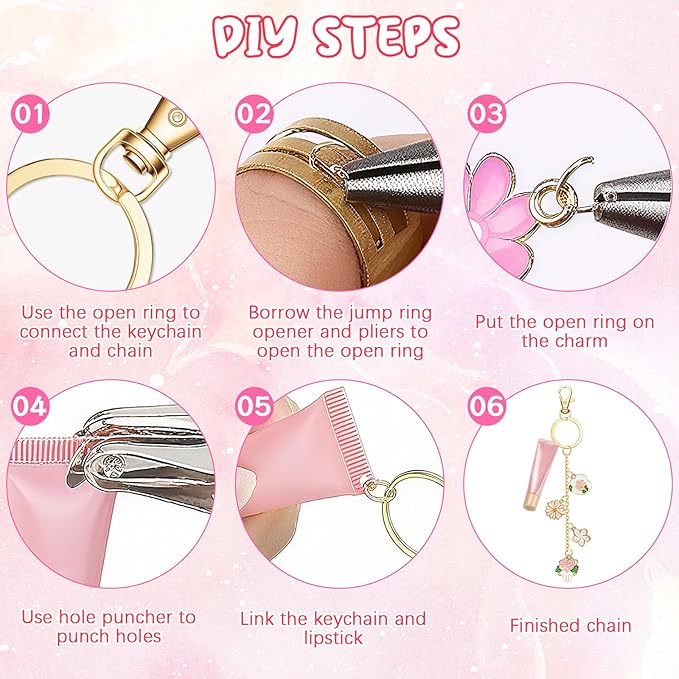 DIY STEPS

01

Use the open ring to connect the keychain and chain

02

Borrow the jump ring opener and pliers to open the open ring

03

Put the open ring on the charm

04

Use hole puncher to punch holes

05

Link the keychain and lipstick

06

Finished chain