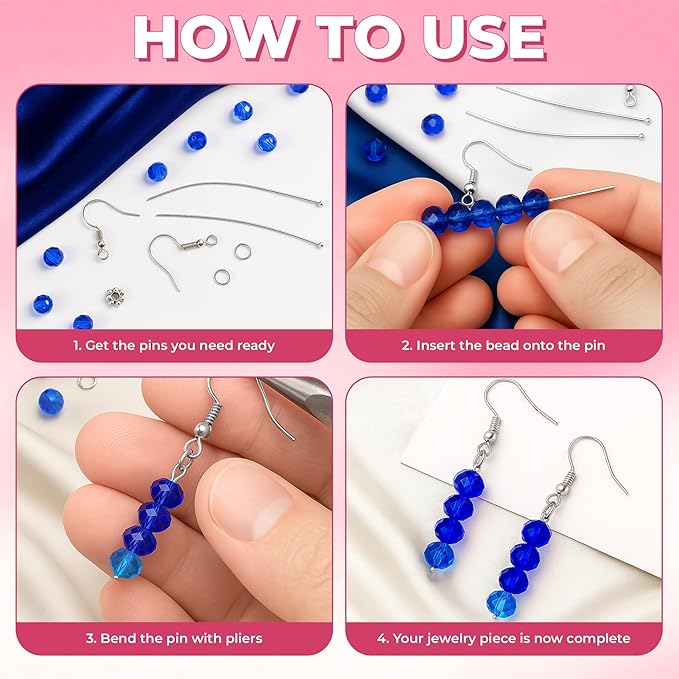 HOW TO USE

1. Get the pins you need ready

2. Insert the bead onto the pin

3. Bend the pin with pliers

4. Your jewelry piece is now complete